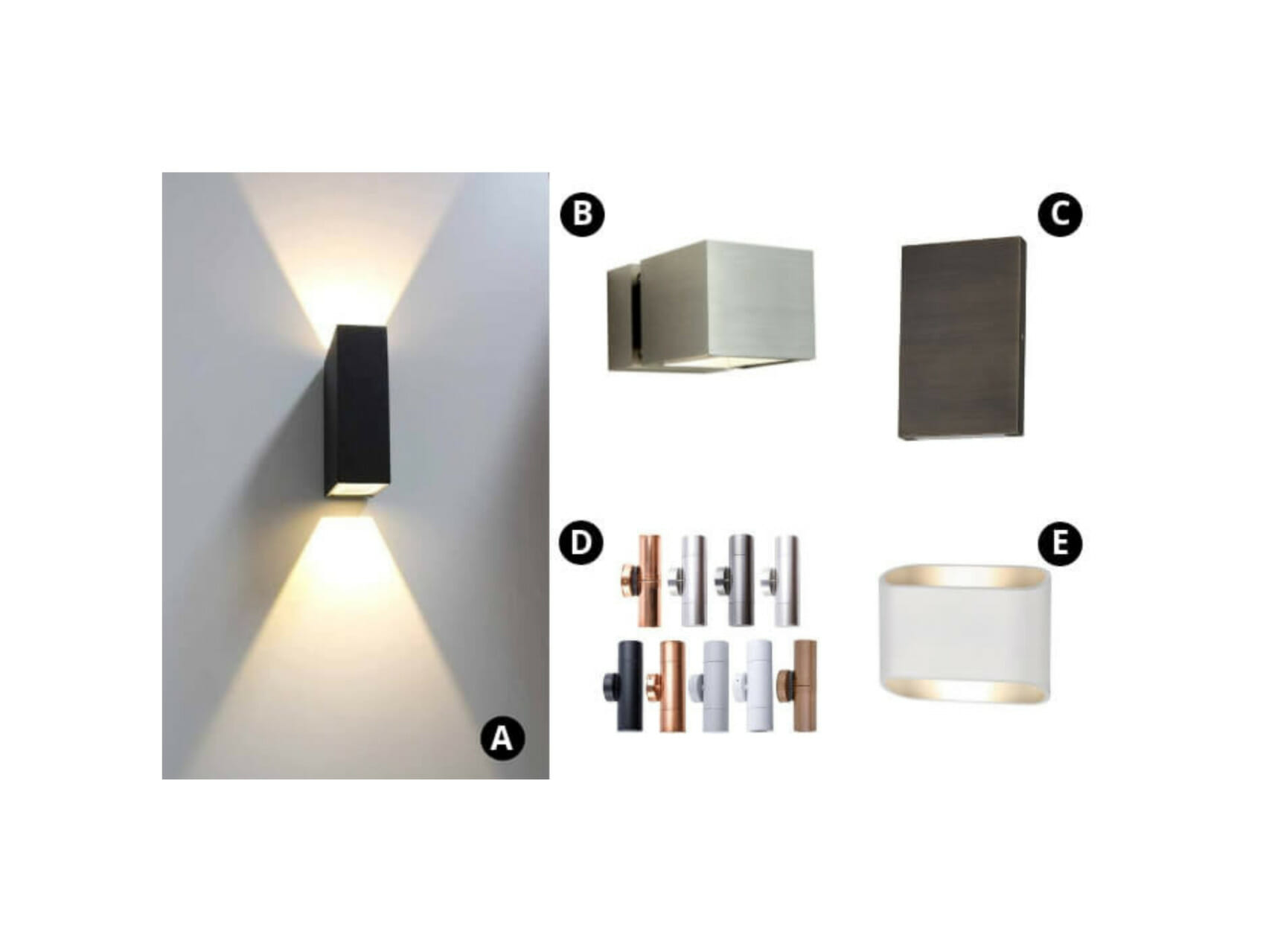 B

C

D

E

A