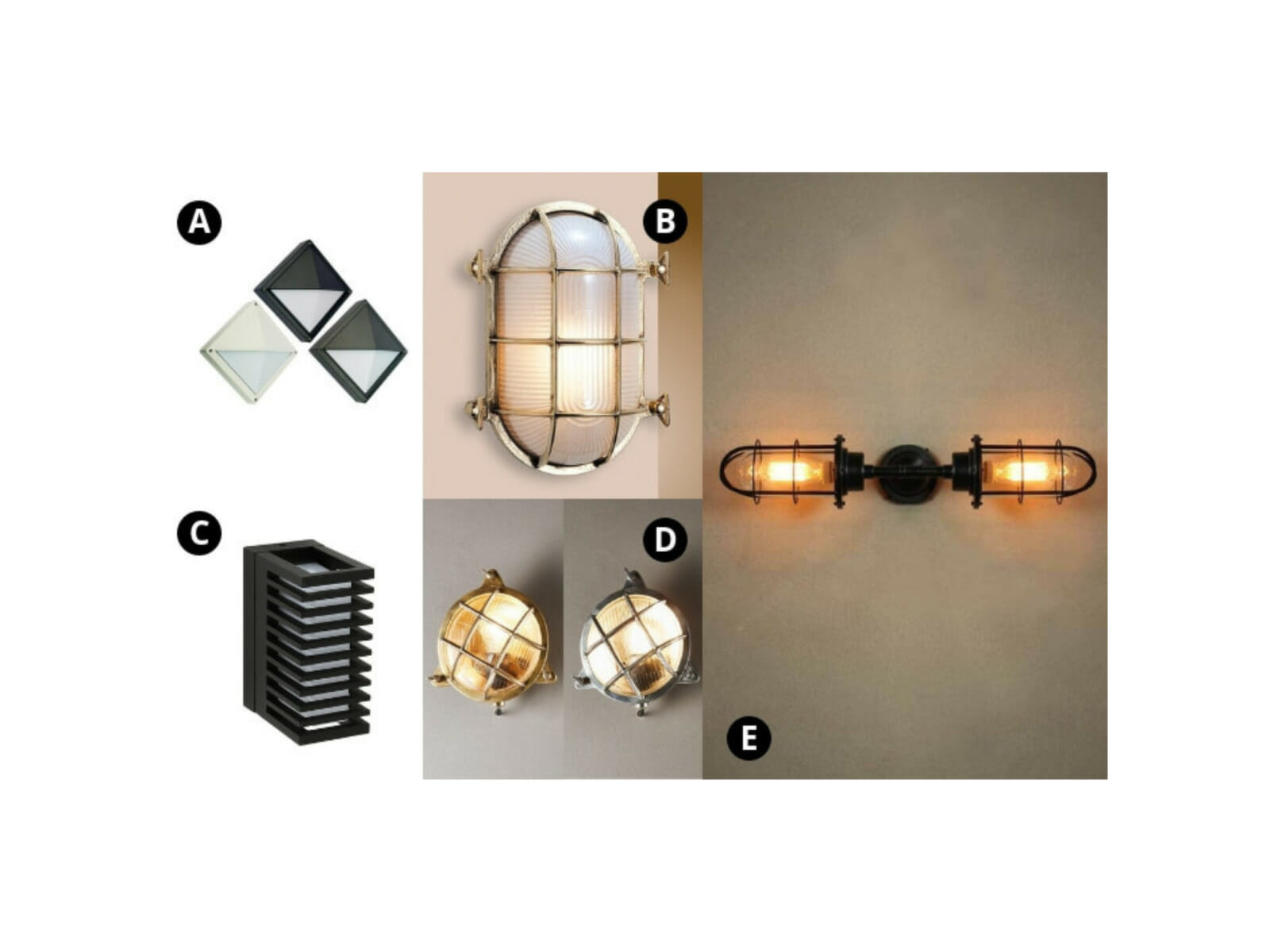 A

B

C

D

E